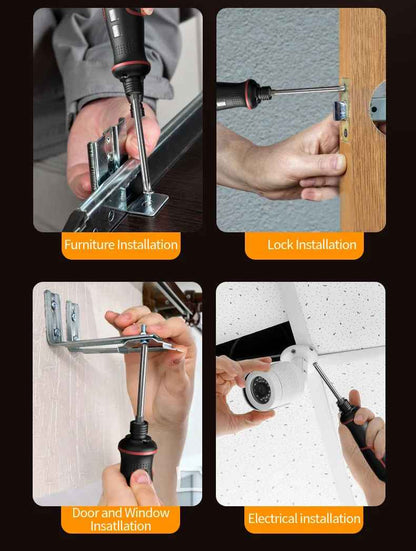 Furniture Installation

Lock Installation

Door and Window Insatllation

Electrical installation