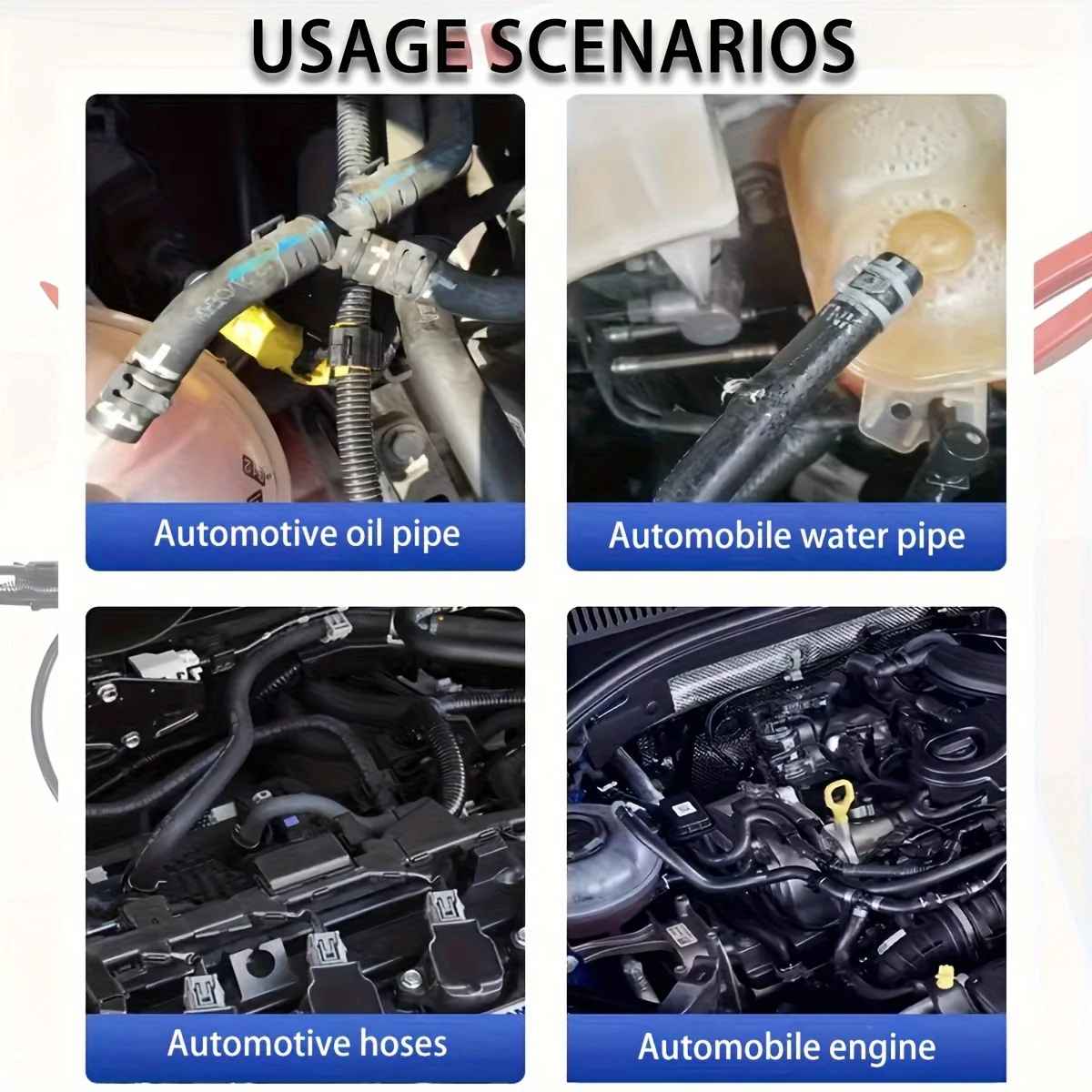 USAGE SCENARIOS

Automotive oil pipe

Automobile water pipe

Automotive hoses

Automobile engine